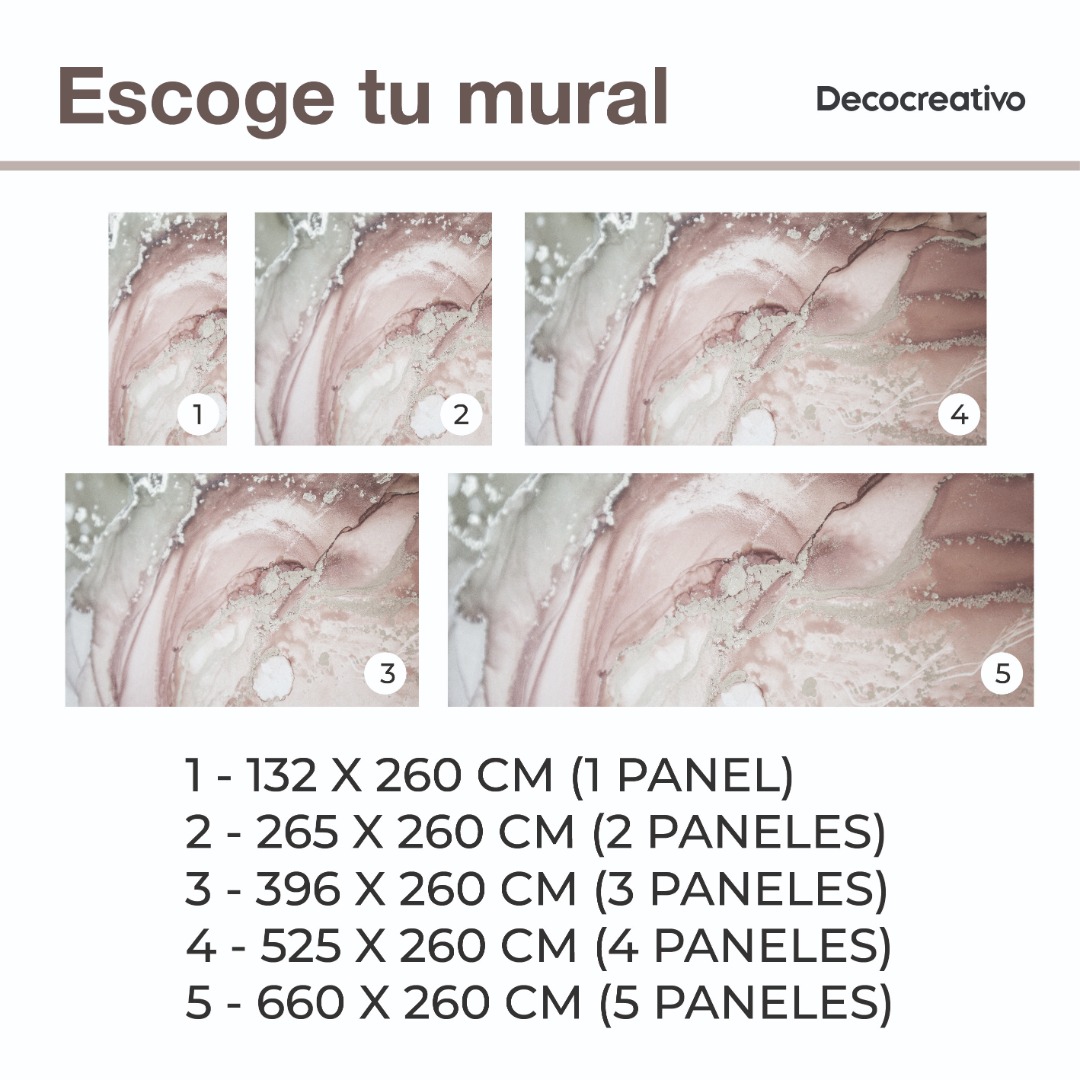 Escoge tu mural

Decocreativo

1

2

4

3

5

1 - 132 X 260 CM (1 PANEL)
2 - 265 X 260 CM (2 PANELES)
3 - 396 X 260 CM (3 PANELES)
4 - 525 X 260 CM (4 PANELES)
5 - 660 X 260 CM (5 PANELES)